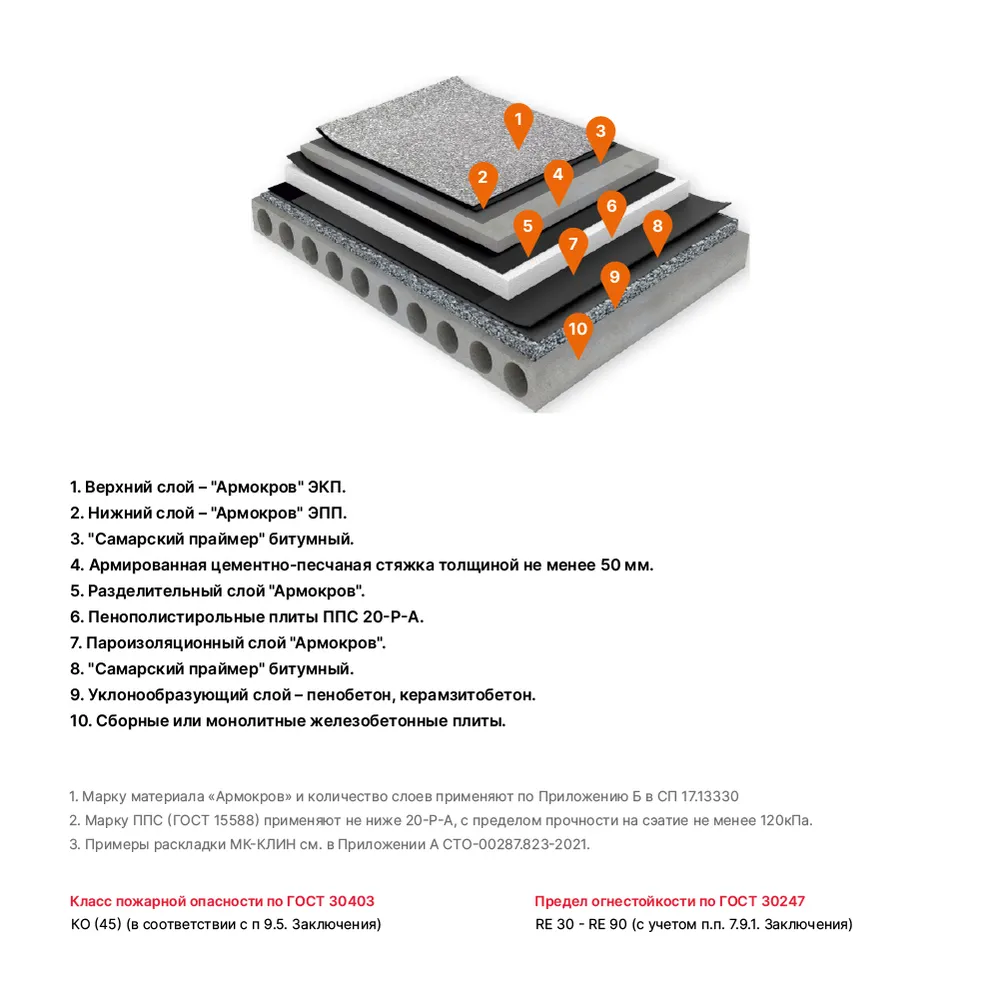 1
3
2
4
6
5
8
7
9
10

1. Верхний слой – "Армокров" ЭКП.
2. Нижний слой – "Армокров" ЭПП.
3. "Самарский праймер" битумный.
4. Армированная цементно-песчаная стяжка толщиной не менее 50 мм.
5. Разделительный слой "Армокров".
6. Пенополистирольные плиты ППС 20-Р-А.
7. Пароизоляционный слой "Армокров".
8. "Самарский праймер" битумный.
9. Уклонообразующий слой – пенобетон, керамзитобетон.
10. Сборные или монолитные железобетонные плиты.

1. Марку материала «Армокров» и количество слоев применяют по Приложению Б в СП 17.13330
2. Марку ППС (ГОСТ 15588) применяют не ниже 20-Р-А, с пределом прочности на сэатие не менее 120кПа.
3. Примеры раскладки МК-КЛИН см. в Приложении А СТО-00287.823-2021.

Класс пожарной опасности по ГОСТ 30403
КО (45) (в соответствии с п 9.5. Заключения)

Предел огнестойкости по ГОСТ 30247
RE 30 - RE 90 (с учетом п.п. 7.9.1. Заключения)